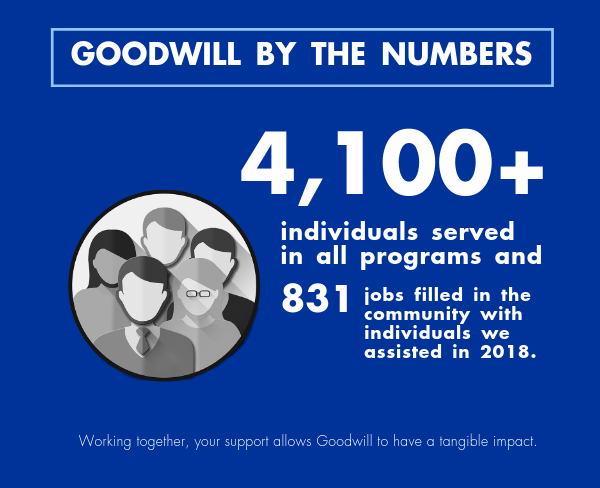 GOODWILL BY THE NUMBERS

4,100+

individuals served in all programs and

831 jobs filled in the community with individuals we assisted in 2018.

Working together, your support allows Goodwill to have a tangible impact.