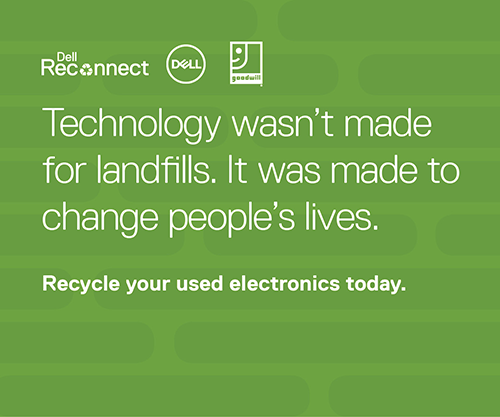 Dell Reconnect

DELL

goodwill

Technology wasn't made for landfills. It was made to change people's lives.

Recycle your used electronics today.